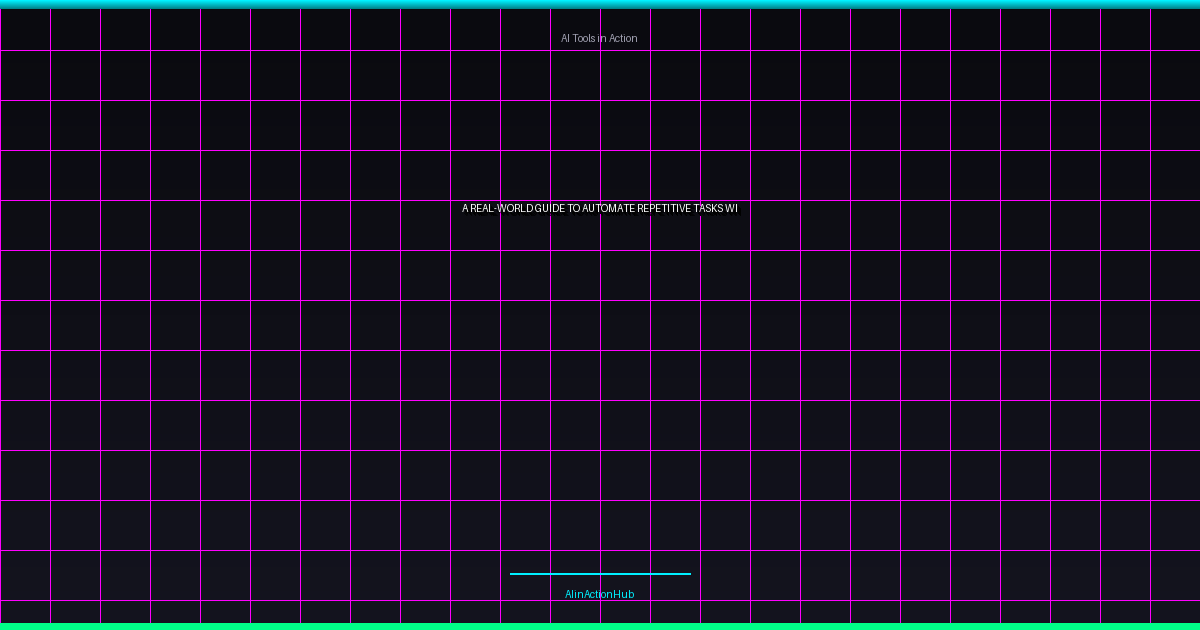 AI Tools in Action

A REAL-WORLD GUIDE TO AUTOMATE REPETITIVE TASKS WI

AIinActionHub