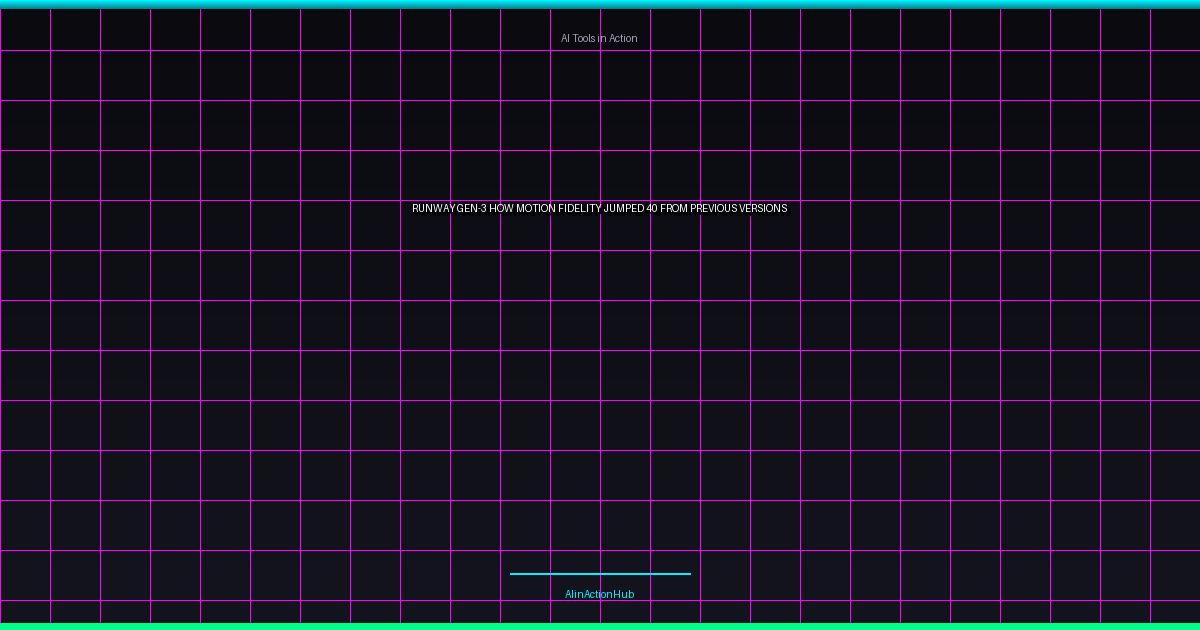 AI Tools in Action

RUNWAY GEN-3 HOW MOTION FIDELITY JUMPED 40 FROM PREVIOUS VERSIONS

AIinActionHub