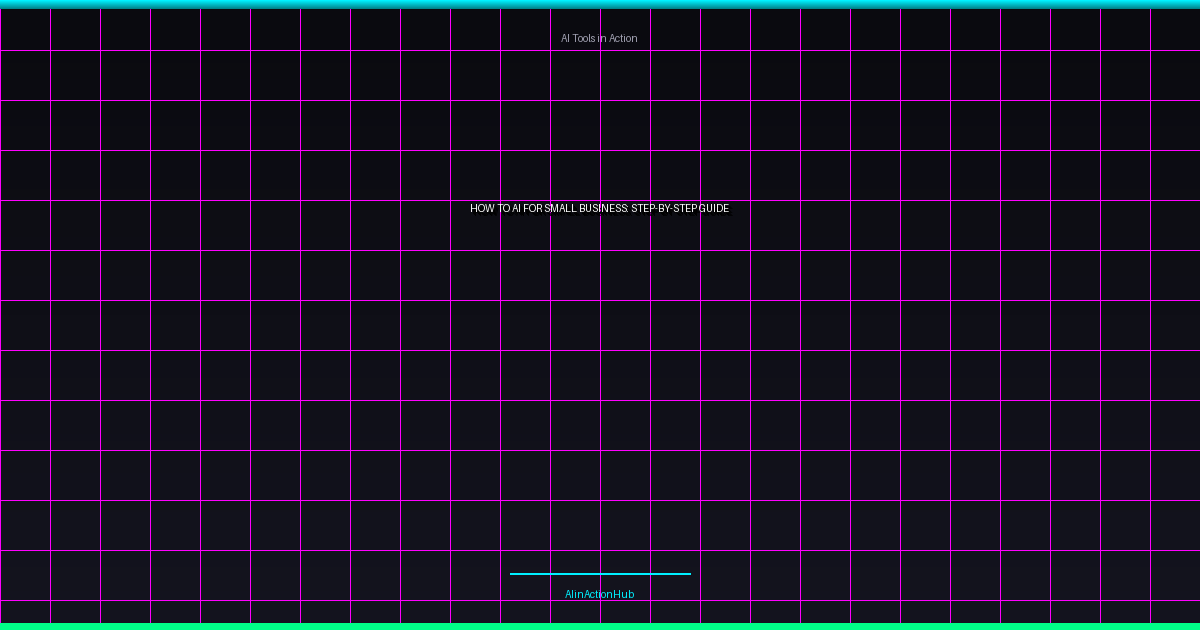 AI Tools in Action

HOW TO AI FOR SMALL BUSINESS: STEP-BY-STEP GUIDE

AIinActionHub